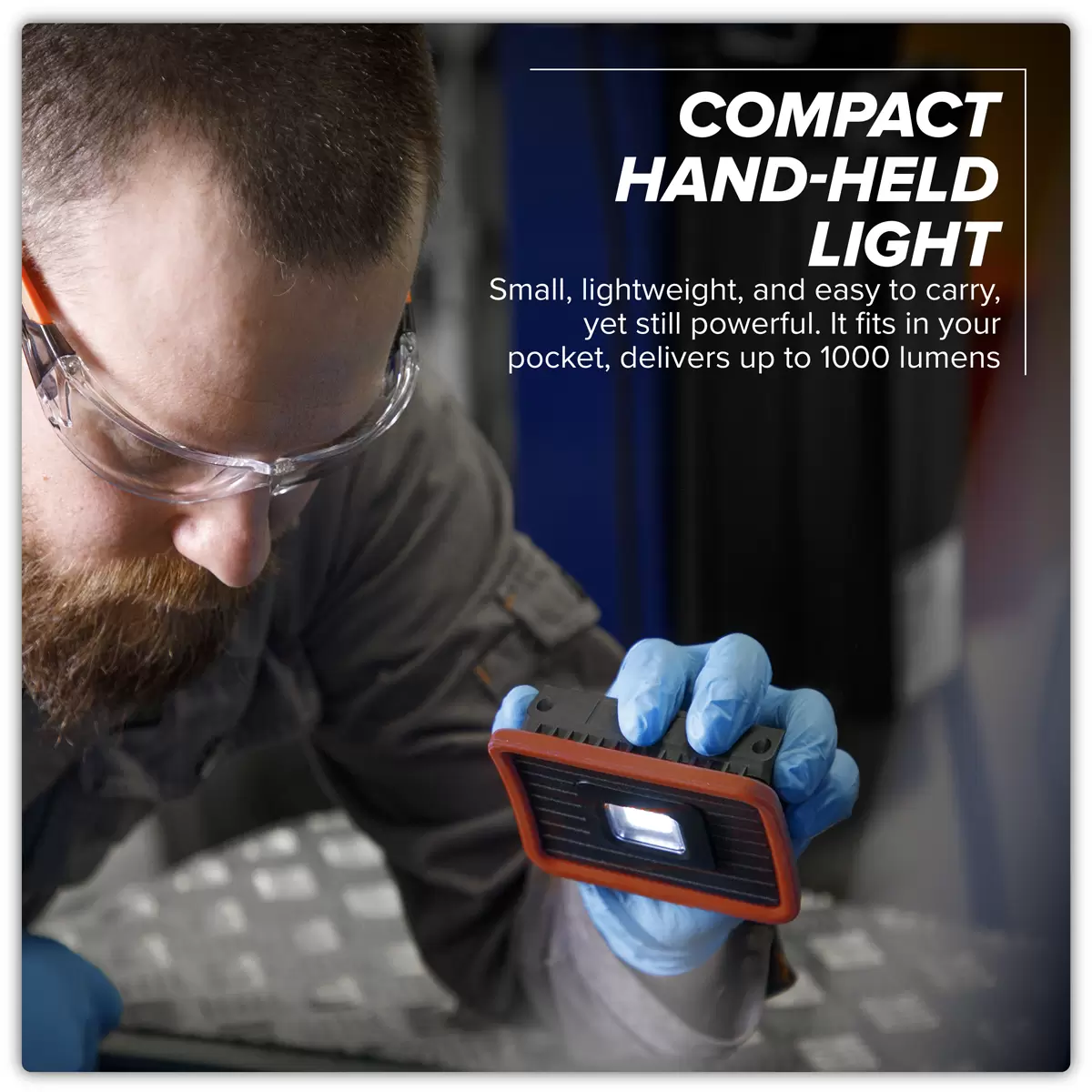 COMPACT HAND-HELD LIGHT

Small, lightweight, and easy to carry, yet still powerful. It fits in your pocket, delivers up to 1000 lumens